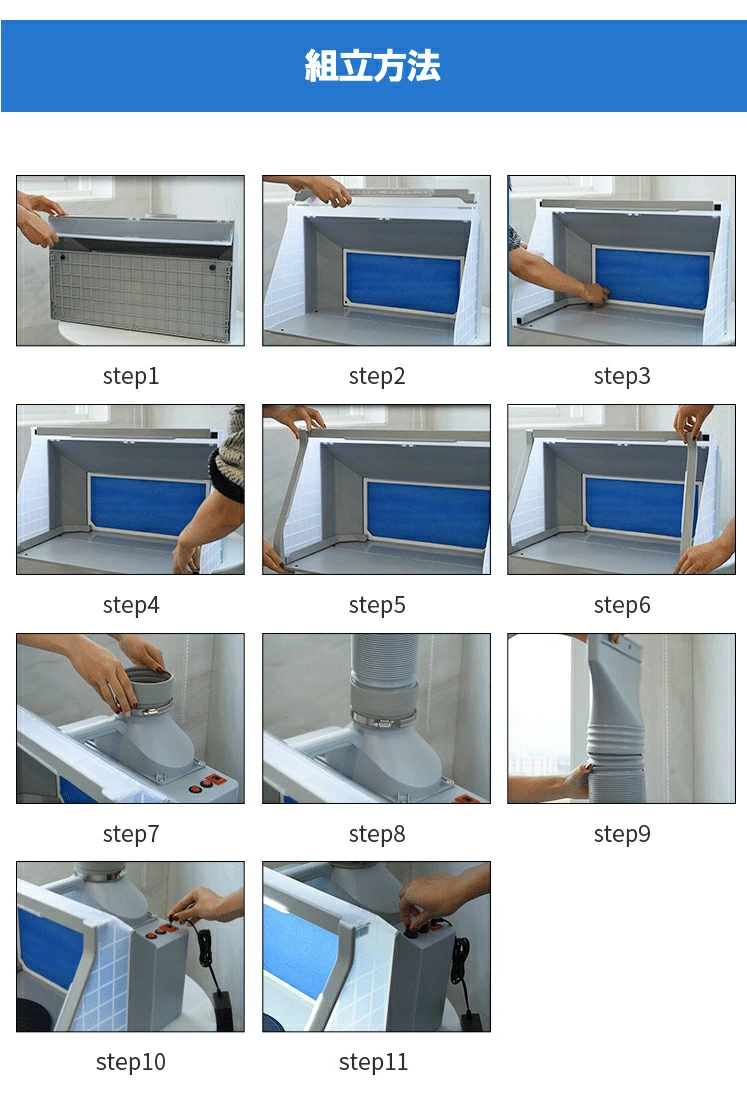 組立方法

step1

step2

step3

step4

step5

step6

step7

step8

step9

step10

step11