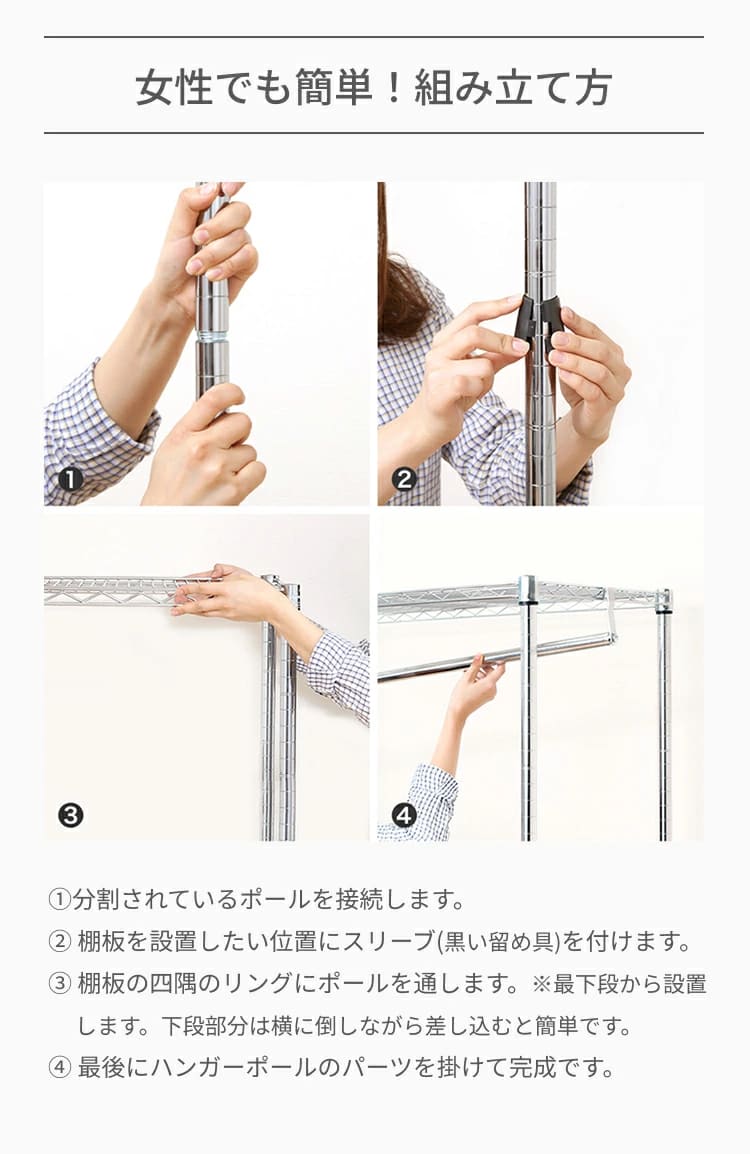 女性でも簡単！組み立て方

❶

❷

❸

❹

①分割されているポールを接続します。
② 棚板を設置したい位置にスリーブ(黒い留め具)を付けます。
③ 棚板の四隅のリングにポールを通します。※最下段から設置します。下段部分は横に倒しながら差し込むと簡単です。
④ 最後にハンガーポールのパーツを掛けて完成です。