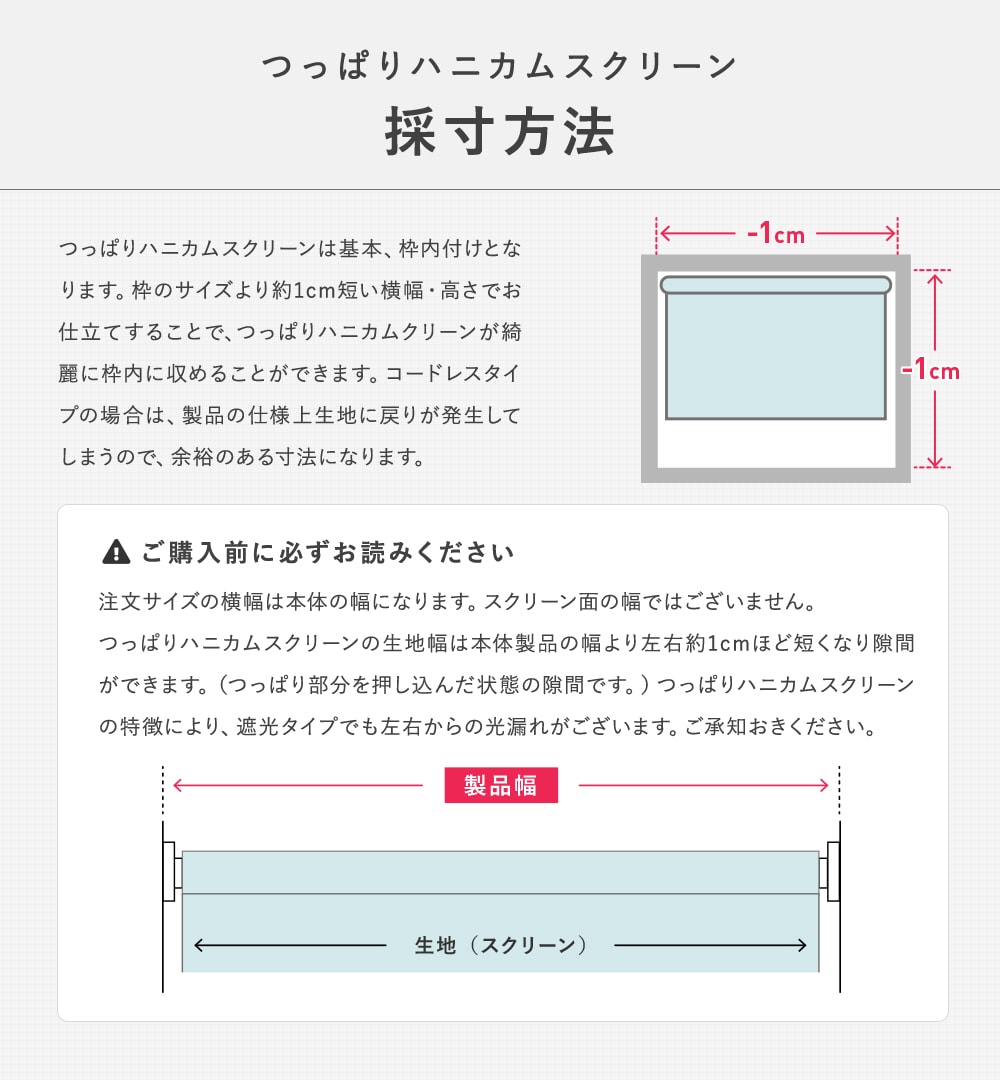 つっぱりハニカムスクリーン
採寸方法

つっぱりハニカムスクリーンは基本、枠内付けとなります。枠のサイズより約1cm短い横幅・高さでお仕立てすることで、つっぱりハニカムクリーンが綺麗に枠内に収めることができます。コードレスタイプの場合は、製品の仕様上生地に戻りが発生してしまうので、余裕のある寸法になります。

-1cm

-1cm

ご購入前に必ずお読みください

注文サイズの横幅は本体の幅になります。スクリーン面の幅ではございません。
つっぱりハニカムスクリーンの生地幅は本体製品の幅より左右約1cmほど短くなり隙間ができます。（つっぱり部分を押し込んだ状態の隙間です。）つっぱりハニカムスクリーンの特徴により、遮光タイプでも左右からの光漏れがございます。ご承知おきください。

製品幅

生地（スクリーン）