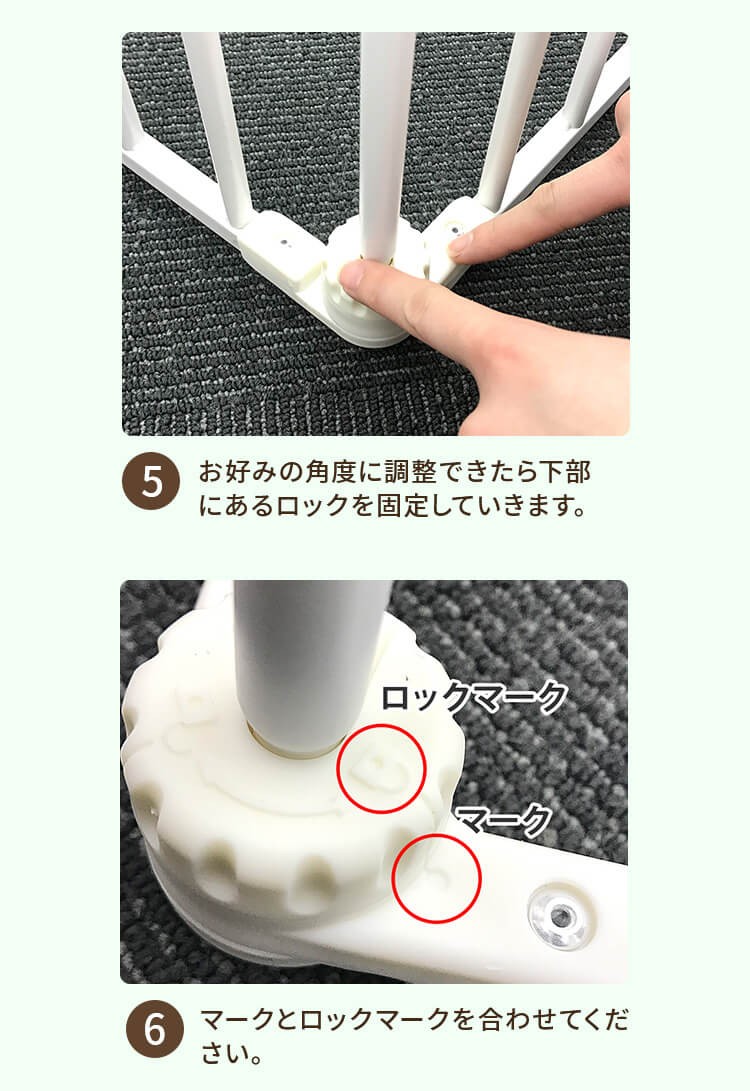 5 お好みの角度に調整できたら下部にあるロックを固定していきます。

ロックマーク

マーク

6 マークとロックマークを合わせてください。