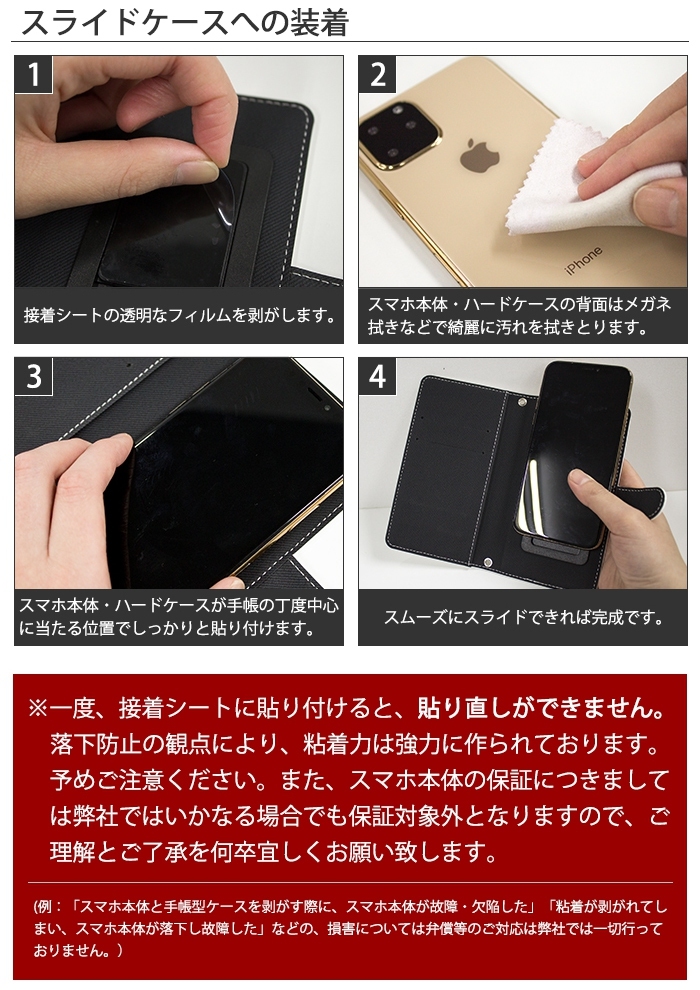 スライドケースへの装着

1

接着シートの透明なフィルムを剥がします。

2

iPhone

スマホ本体・ハードケースの背面はメガネ拭きなどで綺麗に汚れを拭きとります。

3

スマホ本体・ハードケースが手帳の丁度中心に当たる位置でしっかりと貼り付けます。

4

スムーズにスライドできれば完成です。

※一度、接着シートに貼り付けると、貼り直しができません。落下防止の観点により、粘着力は強力に作られております。予めご注意ください。また、スマホ本体の保証につきましては弊社ではいかなる場合でも保証対象外となりますので、ご理解とご了承を何卒宜しくお願い致します。

（例：「スマホ本体と手帳型ケースを剥がす際に、スマホ本体が故障・欠陥した」「粘着が剥がれてしまい、スマホ本体が落下し故障した」などの、損害については弁償等のご対応は弊社では一切行っておりません。）