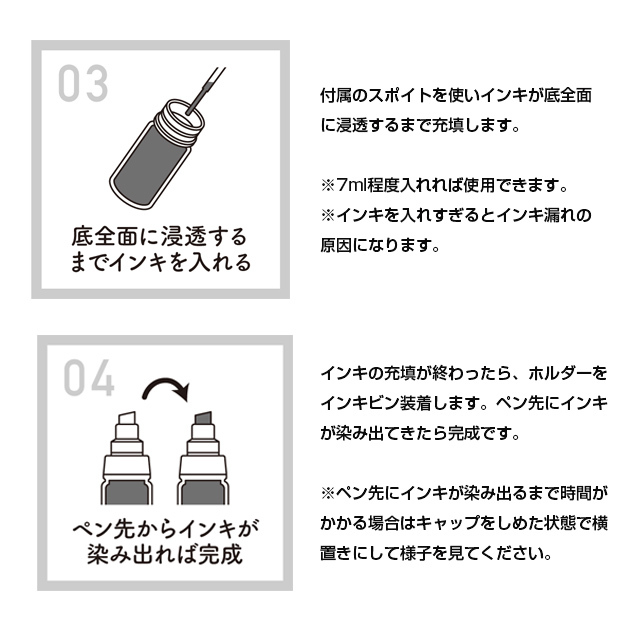 03

底全面に浸透するまでインキを入れる

付属のスポイトを使いインキが底全面に浸透するまで充填します。

※7ml程度入れれば使用できます。
※インキを入れすぎるとインキ漏れの原因になります。

04

ペン先からインキが染み出れば完成

インキの充填が終わったら、ホルダーをインキビン装着します。ペン先にインキが染み出てきたら完成です。

※ペン先にインキが染み出るまで時間がかかる場合はキャップをしめた状態で横置きにして様子を見てください。