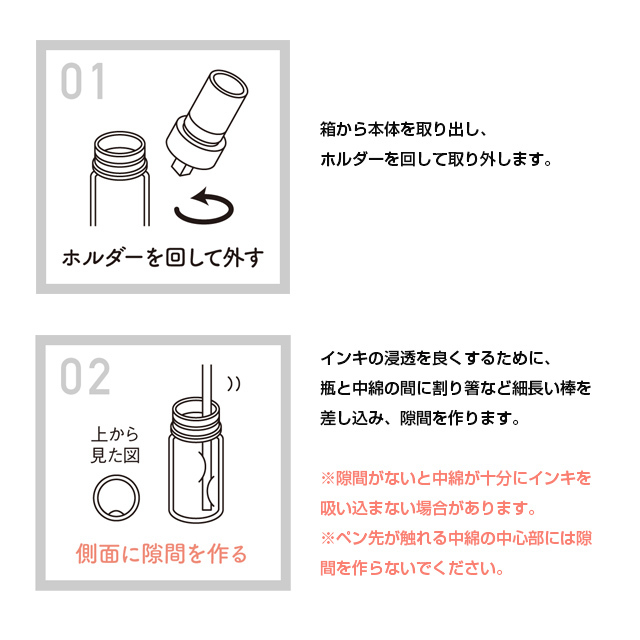 01

ホルダーを回して外す

箱から本体を取り出し、ホルダーを回して取り外します。

02

上から見た図

側面に隙間を作る

インキの浸透を良くするために、瓶と中綿の間に割り箸など細長い棒を差し込み、隙間を作ります。

※隙間がないと中綿が十分にインキを吸い込まない場合があります。
※ペン先が触れる中綿の中心部には隙間を作らないでください。