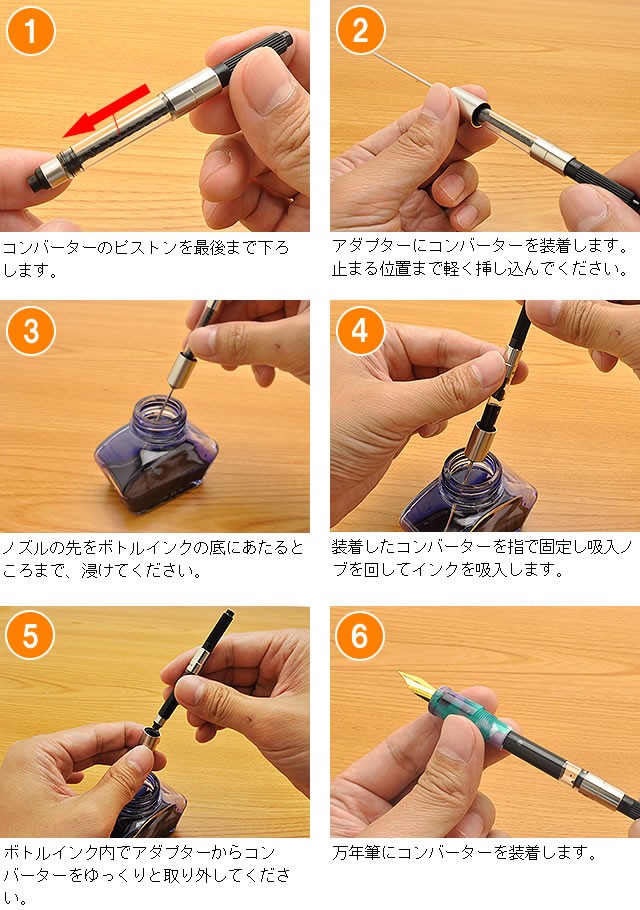 1

コンバーターのピストンを最後まで下ろします。

2

アダプターにコンバーターを装着します。止まる位置まで軽く挿し込んでください。

3

ノズルの先をボトルインクの底にあたるところまで、浸けてください。

4

装着したコンバーターを指で固定し吸入ノブを回してインクを吸入します。

5

ボトルインク内でアダプターからコンバーターをゆっくりと取り外してください。

6

万年筆にコンバーターを装着します。