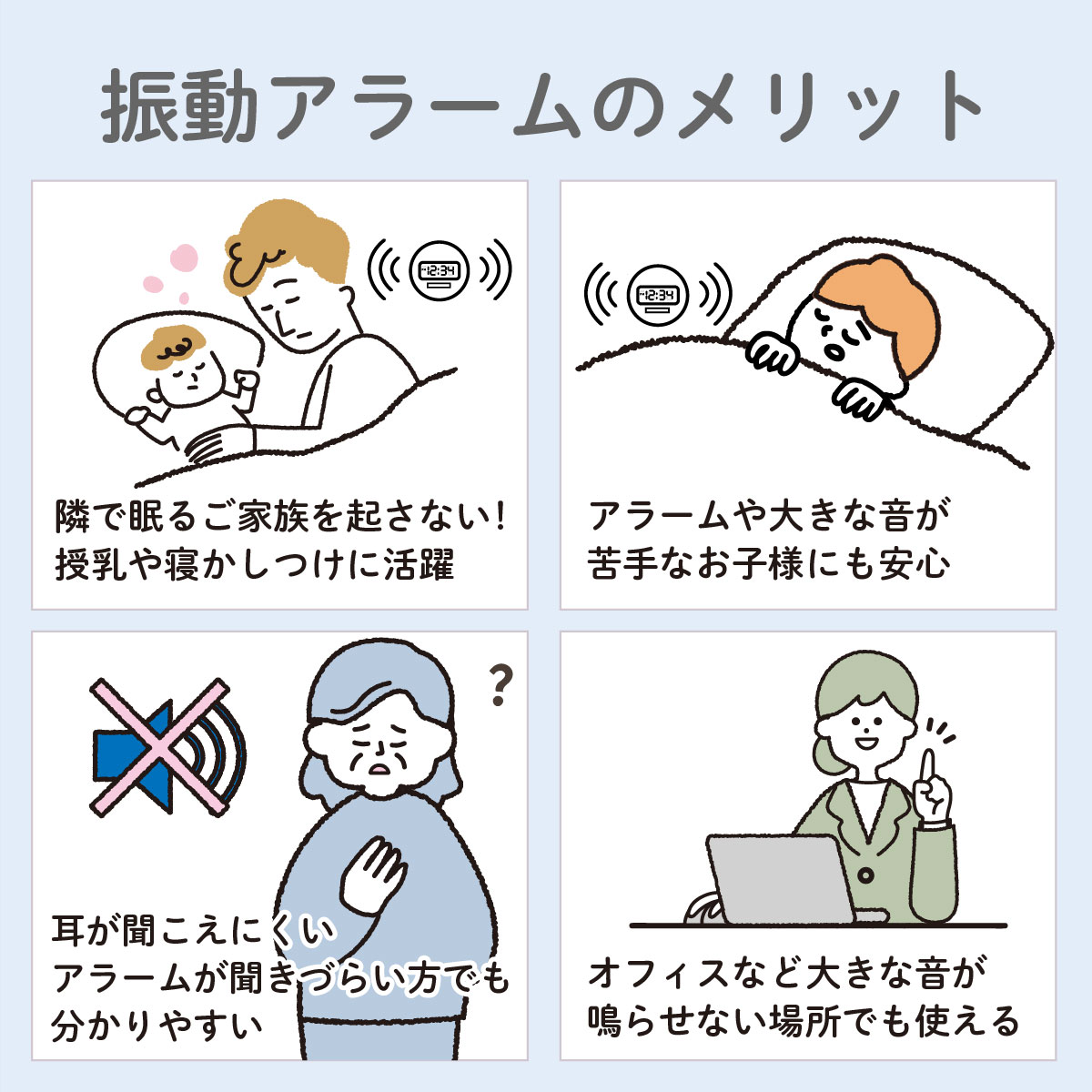 振動アラームのメリット

12:34

隣で眠るご家族を起さない!
授乳や寝かしつけに活躍

12:34

アラームや大きな音が
苦手なお子様にも安心

?

耳が聞こえにくい
アラームが聞きづらい方でも
分かりやすい

オフィスなど大きな音が
鳴らせない場所でも使える