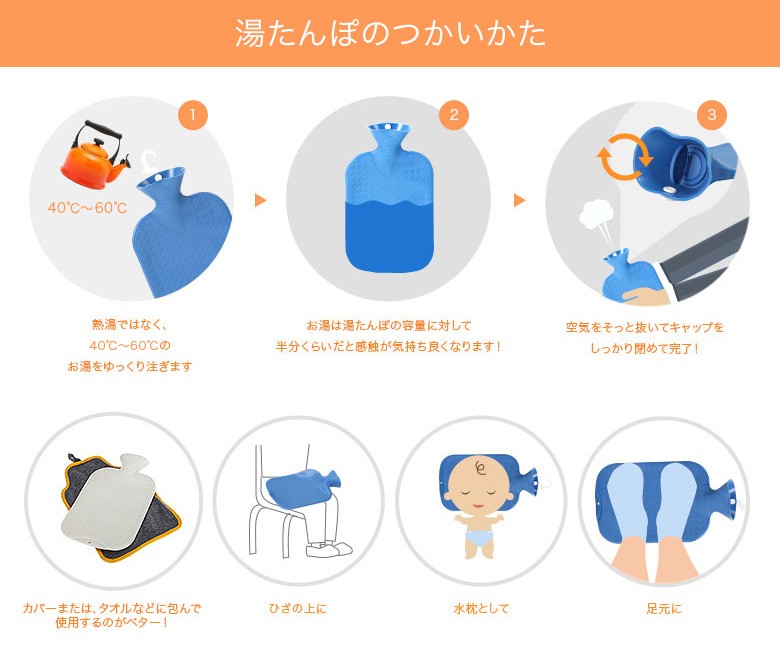 湯たんぽのつかいかた

1

40℃～60℃

熱湯ではなく、
40℃～60℃の
お湯をゆっくり注ぎます

2

お湯は湯たんぽの容量に対して
半分くらいだと感触が気持ち良くなります！

3

空気をそっと抜いてキャップを
しっかり閉めて完了！

カバーまたは、タオルなどに包んで
使用するのがベター！

ひざの上に

水枕として

足元に