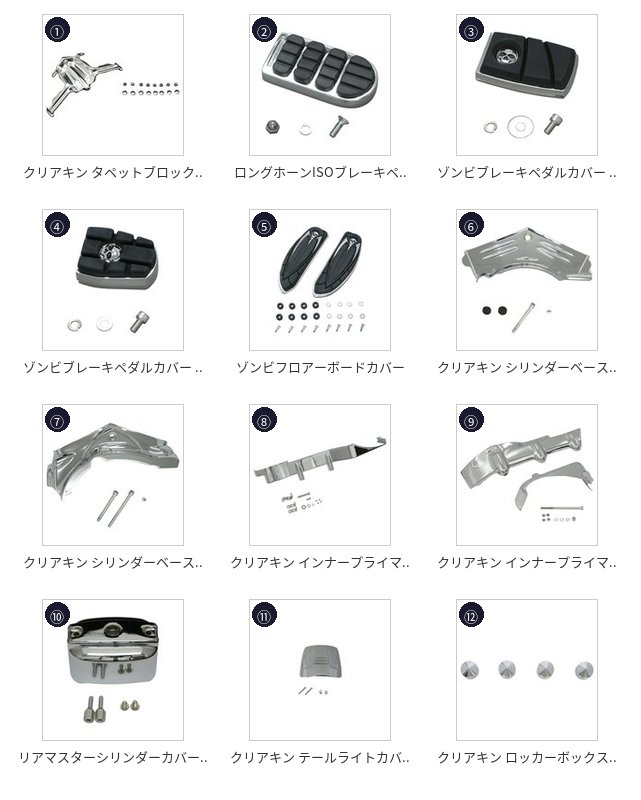 ①
クリアキン タペットブロック..

②
ロングホーンISOブレーキペ..

③
ゾンビブレーキペダルカバー ..

④
ゾンビブレーキペダルカバー ..

⑤
ゾンビフロアーボードカバー

⑥
クリアキン シリンダーベース..

⑦
クリアキン シリンダーベース..

⑧
クリアキン インナープライマ..

⑨
クリアキン インナープライマ..

⑩
リアマスターシリンダーカバー..

⑪
クリアキン テールライトカバ..

⑫
クリアキン ロッカーボックス..