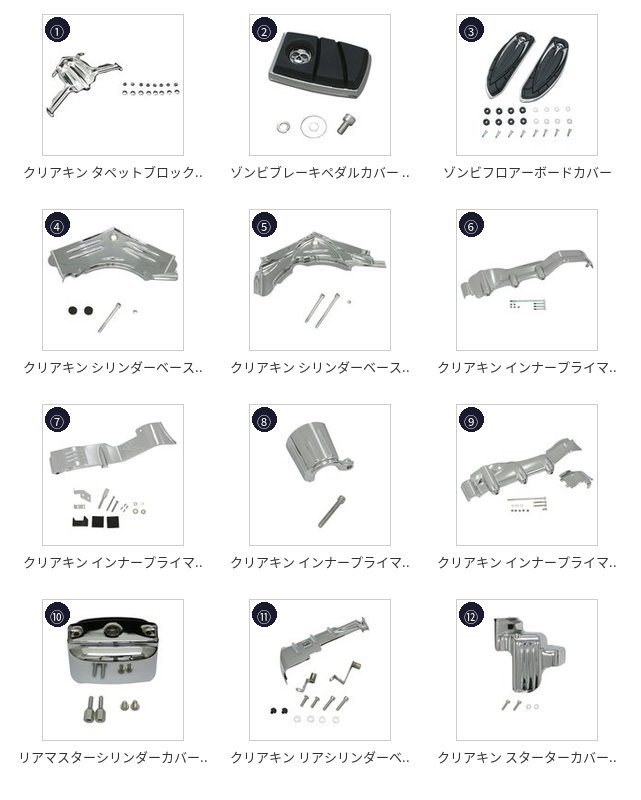 ①
クリアキン タペットブロック..

②
ゾンビブレーキペダルカバー ..

③
ゾンビフロアーボードカバー

④
クリアキン シリンダーベース..

⑤
クリアキン シリンダーベース..

⑥
クリアキン インナープライマ..

⑦
クリアキン インナープライマ..

⑧
クリアキン インナープライマ..

⑨
クリアキン インナープライマ..

⑩
リアマスターシリンダーカバー..

⑪
クリアキン リアシリンダーベ..

⑫
クリアキン スターターカバー..