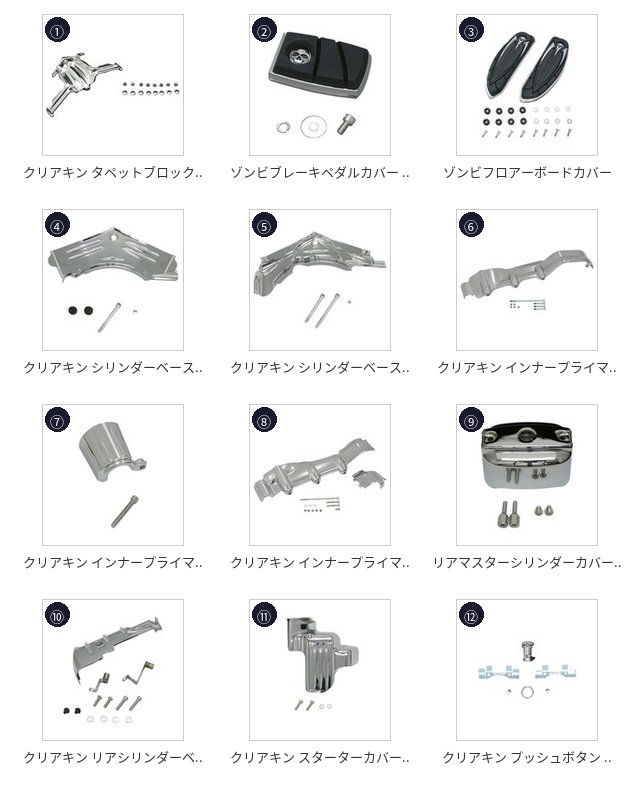 ①
クリアキン タペットブロック..

②
ゾンビブレーキペダルカバー ..

③
ゾンビフロアーボードカバー

④
クリアキン シリンダーベース..

⑤
クリアキン シリンダーベース..

⑥
クリアキン インナープライマ..

⑦
クリアキン インナープライマ..

⑧
クリアキン インナープライマ..

⑨
リアマスターシリンダーカバー..

⑩
クリアキン リアシリンダーベ..

⑪
クリアキン スターターカバー..

⑫
クリアキン プッシュボタン ..