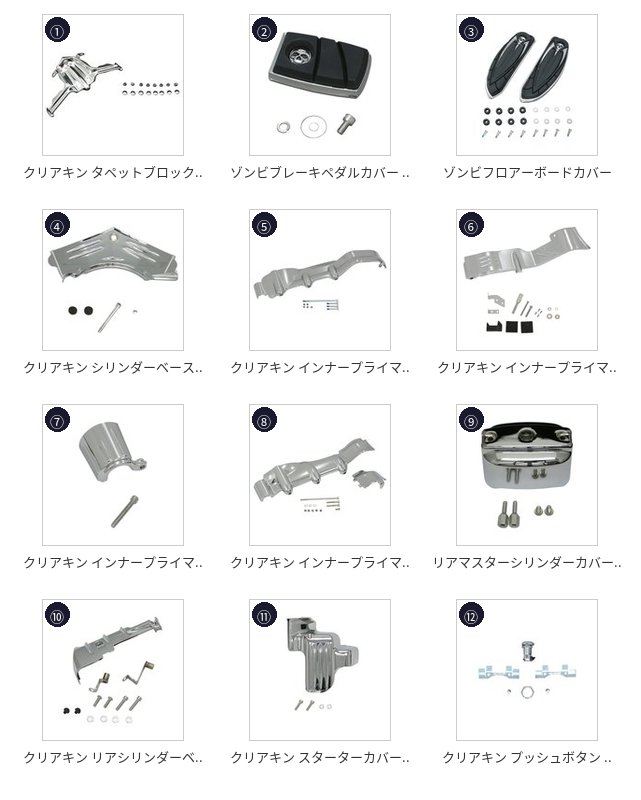 ①
クリアキン タペットブロック..

②
ゾンビブレーキペダルカバー ..

③
ゾンビフロアーボードカバー

④
クリアキン シリンダーベース..

⑤
クリアキン インナープライマ..

⑥
クリアキン インナープライマ..

⑦
クリアキン インナープライマ..

⑧
クリアキン インナープライマ..

⑨
リアマスターシリンダーカバー..

⑩
クリアキン リアシリンダーベ..

⑪
クリアキン スターターカバー..

⑫
クリアキン プッシュボタン ..