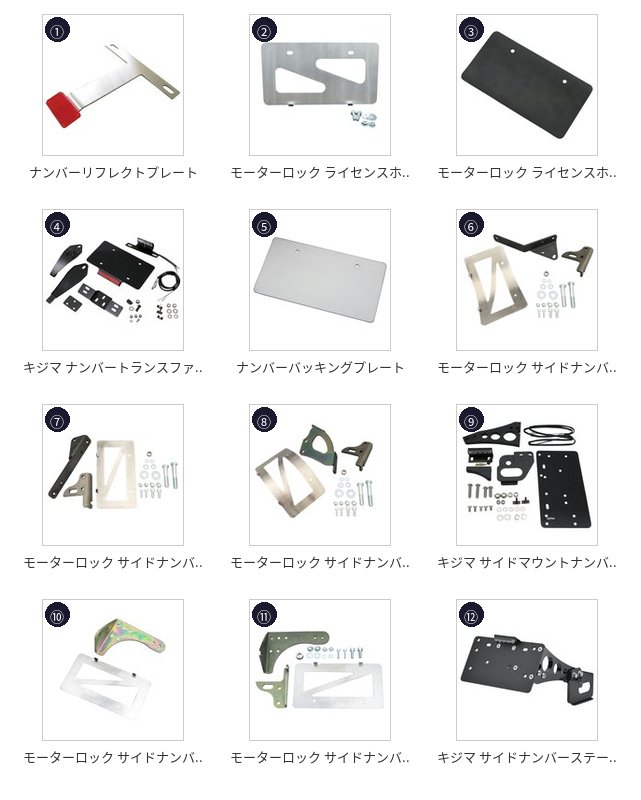 ①
ナンバーリフレクトプレート

②
モーターロック ライセンスホ..

③
モーターロック ライセンスホ..

④
キジマ ナンバートランスファ..

⑤
ナンバーバッキングプレート

⑥
モーターロック サイドナンバ..

⑦
モーターロック サイドナンバ..

⑧
モーターロック サイドナンバ..

⑨
キジマ サイドマウントナンバ..

⑩
モーターロック サイドナンバ..

⑪
モーターロック サイドナンバ..

⑫
キジマ サイドナンバーステー..