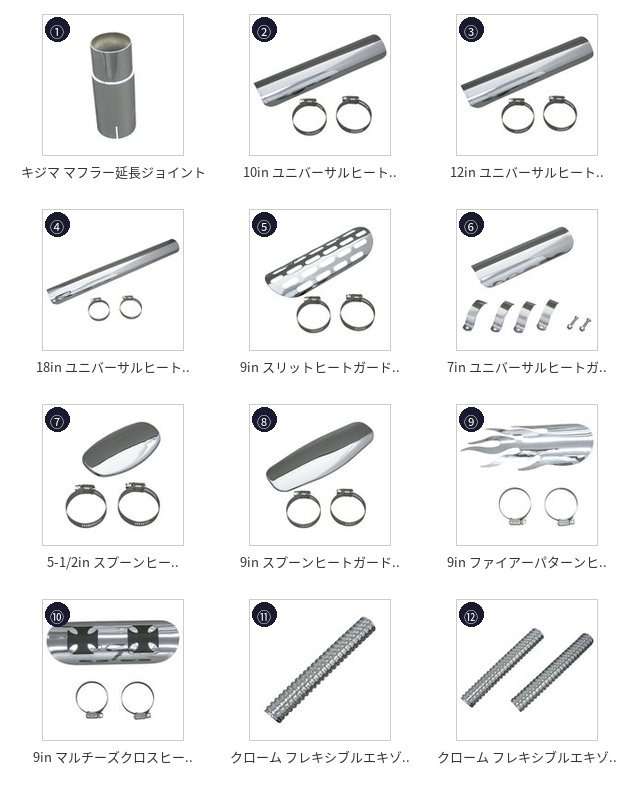 ①

キジマ マフラー延長ジョイント

②

10in ユニバーサルヒート..

③

12in ユニバーサルヒート..

④

18in ユニバーサルヒート..

⑤

9in スリットヒートガード..

⑥

7in ユニバーサルヒートガ..

⑦

5-1/2in スプーンヒー..

⑧

9in スプーンヒートガード..

⑨

9in ファイアーパターンヒ..

⑩

9in マルチーズクロスヒー..

⑪

クローム フレキシブルエキゾ..

⑫

クローム フレキシブルエキゾ..