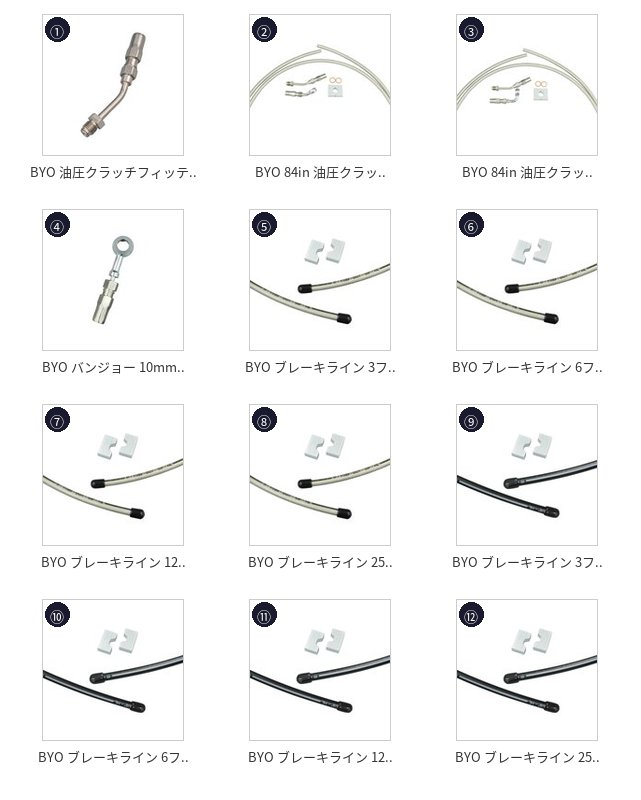 ①
BYO 油圧クラッチフィッテ..

②
BYO 84in 油圧クラッ..

③
BYO 84in 油圧クラッ..

④
BYO バンジョー 10mm..

⑤
BYO ブレーキライン 3フ..

⑥
BYO ブレーキライン 6フ..

⑦
BYO ブレーキライン 12..

⑧
BYO ブレーキライン 25..

⑨
BYO ブレーキライン 3フ..

⑩
BYO ブレーキライン 6フ..

⑪
BYO ブレーキライン 12..

⑫
BYO ブレーキライン 25..