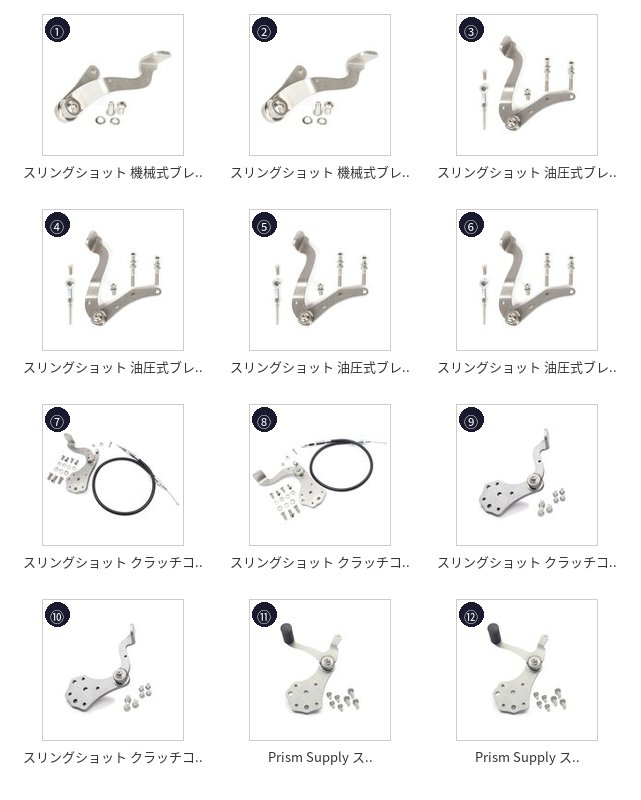 ①
スリングショット 機械式ブレ..

②
スリングショット 機械式ブレ..

③
スリングショット 油圧式ブレ..

④
スリングショット 油圧式ブレ..

⑤
スリングショット 油圧式ブレ..

⑥
スリングショット 油圧式ブレ..

⑦
スリングショット クラッチコ..

⑧
スリングショット クラッチコ..

⑨
スリングショット クラッチコ..

⑩
スリングショット クラッチコ..

⑪
Prism Supply ス..

⑫
Prism Supply ス..