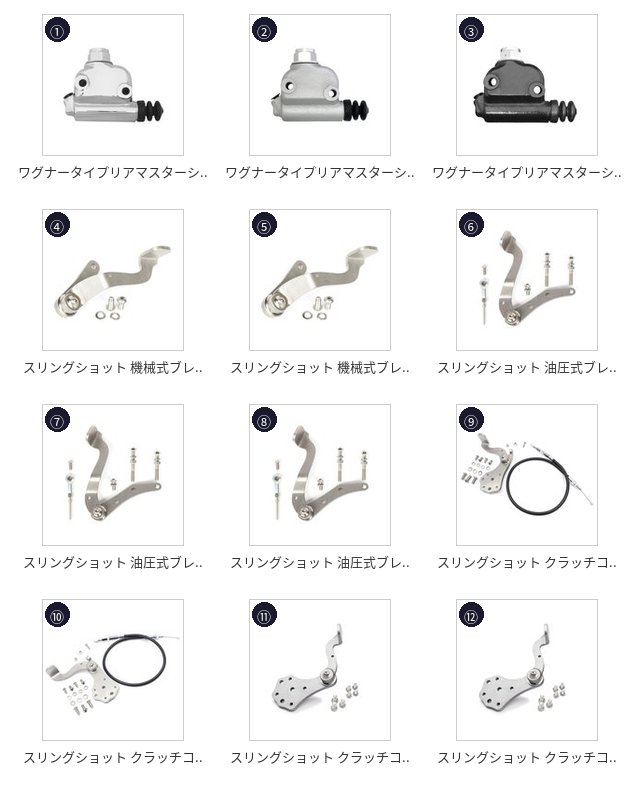 ①
ワグナータイプリアマスターシ..

②
ワグナータイプリアマスターシ..

③
ワグナータイプリアマスターシ..

④
スリングショット 機械式ブレ..

⑤
スリングショット 機械式ブレ..

⑥
スリングショット 油圧式ブレ..

⑦
スリングショット 油圧式ブレ..

⑧
スリングショット 油圧式ブレ..

⑨
スリングショット クラッチコ..

⑩
スリングショット クラッチコ..

⑪
スリングショット クラッチコ..

⑫
スリングショット クラッチコ..