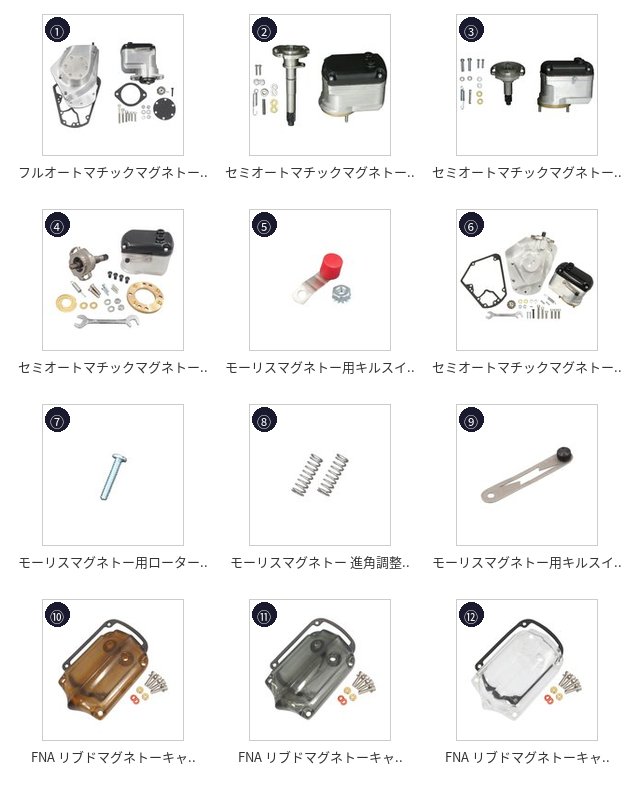 ①
フルオートマチックマグネトー..

②
セミオートマチックマグネトー..

③
セミオートマチックマグネトー..

④
セミオートマチックマグネトー..

⑤
モーリスマグネトー用キルスイ..

⑥
セミオートマチックマグネトー..

⑦
モーリスマグネトー用ローター..

⑧
モーリスマグネトー 進角調整..

⑨
モーリスマグネトー用キルスイ..

⑩
FNA リブドマグネトーキャ..

⑪
FNA リブドマグネトーキャ..

⑫
FNA リブドマグネトーキャ..