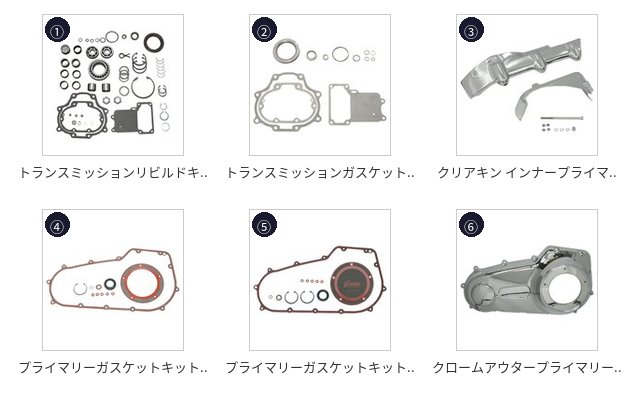 ①
トランスミッションリビルドキ..

②
トランスミッションガスケット..

③
クリアキン インナープライマ..

④
プライマリーガスケットキット..

⑤
プライマリーガスケットキット..

⑥
クロームアウタープライマリー..