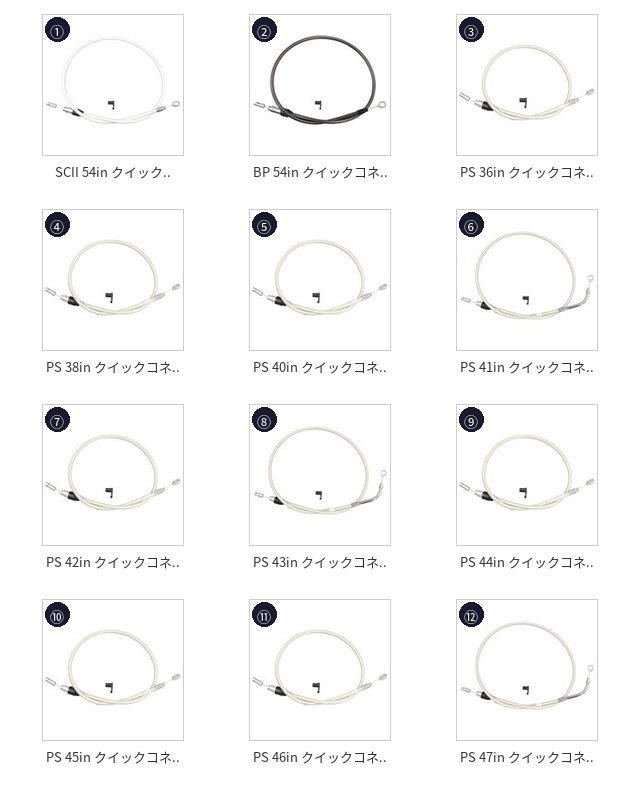 ①

SCII 54in クイック..

②

BP 54in クイックコネ..

③

PS 36in クイックコネ..

④

PS 38in クイックコネ..

⑤

PS 40in クイックコネ..

⑥

PS 41in クイックコネ..

⑦

PS 42in クイックコネ..

⑧

PS 43in クイックコネ..

⑨

PS 44in クイックコネ..

⑩

PS 45in クイックコネ..

⑪

PS 46in クイックコネ..

⑫

PS 47in クイックコネ..