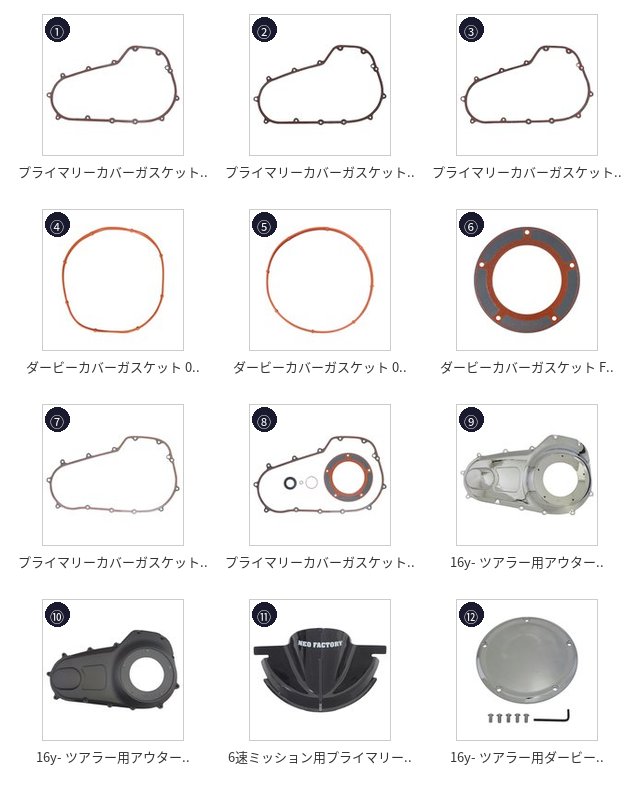 ①
プライマリーカバーガスケット..

②
プライマリーカバーガスケット..

③
プライマリーカバーガスケット..

④
ダービーカバーガスケット 0..

⑤
ダービーカバーガスケット 0..

⑥
ダービーカバーガスケット F..

⑦
プライマリーカバーガスケット..

⑧
プライマリーカバーガスケット..

⑨
16y- ツアラー用アウター..

⑩
16y- ツアラー用アウター..

⑪
NEO FACTORY
6速ミッション用プライマリー..

⑫
16y- ツアラー用ダービー..