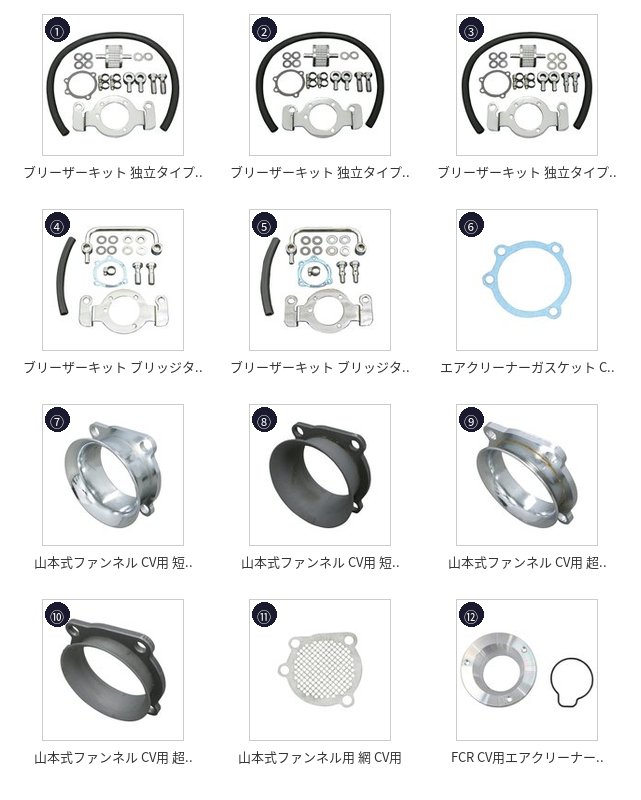 ①
ブリーザーキット 独立タイプ..

②
ブリーザーキット 独立タイプ..

③
ブリーザーキット 独立タイプ..

④
ブリーザーキット ブリッジタ..

⑤
ブリーザーキット ブリッジタ..

⑥
エアクリーナーガスケット C..

⑦
山本式ファンネル CV用 短..

⑧
山本式ファンネル CV用 短..

⑨
山本式ファンネル CV用 超..

⑩
山本式ファンネル CV用 超..

⑪
山本式ファンネル用 網 CV用

⑫
FCR CV用エアクリーナー..