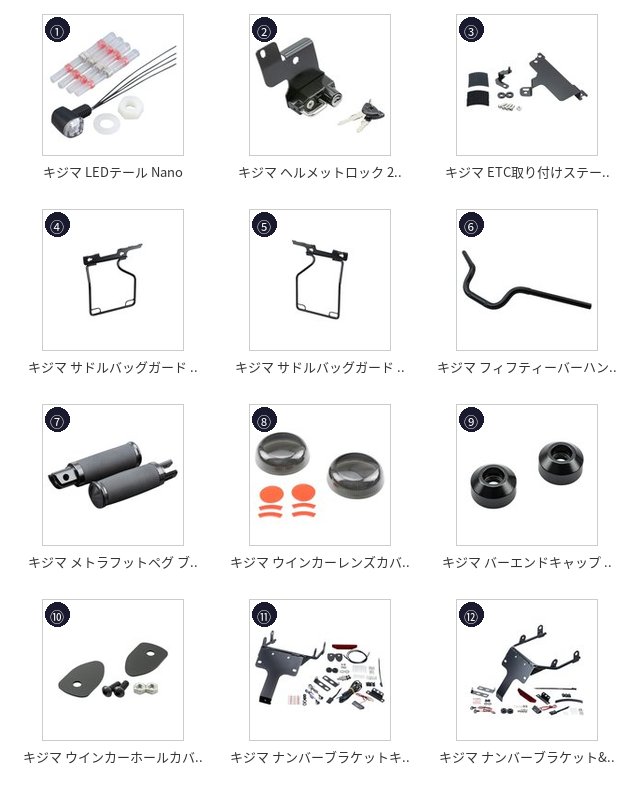 ①
キジマ LEDテール Nano

②
キジマ ヘルメットロック 2..

③
キジマ ETC取り付けステー..

④
キジマ サドルバッグガード ..

⑤
キジマ サドルバッグガード ..

⑥
キジマ フィフティーバーハン..

⑦
キジマ メトラフットペグ ブ..

⑧
キジマ ウインカーレンズカバ..

⑨
キジマ バーエンドキャップ ..

⑩
キジマ ウインカーホールカバ..

⑪
キジマ ナンバーブラケットキ..

⑫
キジマ ナンバーブラケット&..