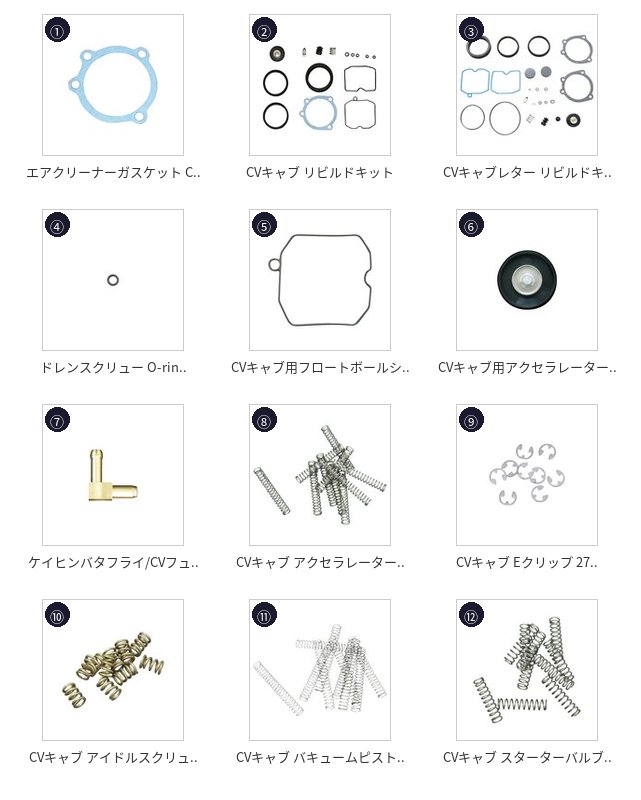 ①
エアクリーナーガスケット C..

②
CVキャブ リビルドキット

③
CVキャブレター リビルドキ..

④
ドレンスクリュー O-rin..

⑤
CVキャブ用フロートボールシ..

⑥
CVキャブ用アクセラレーター..

⑦
ケイヒンバタフライ/CVフュ..

⑧
CVキャブ アクセラレーター..

⑨
CVキャブ Eクリップ 27..

⑩
CVキャブ アイドルスクリュ..

⑪
CVキャブ バキュームピスト..

⑫
CVキャブ スターターバルブ..