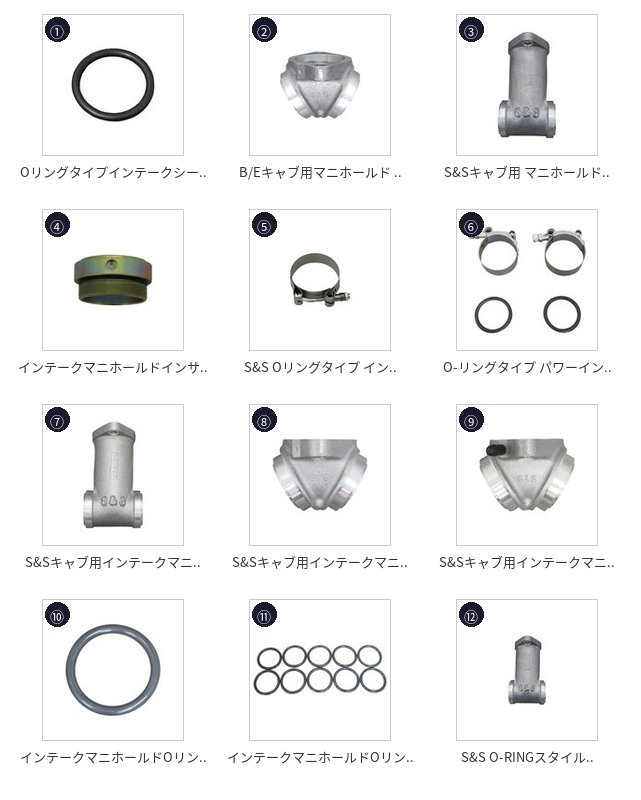 ①
Oリングタイプインテークシー..

②
B/Eキャブ用マニホールド ..

③
S&S
S&Sキャブ用 マニホールド..

④
インテークマニホールドインサ..

⑤
S&S Oリングタイプ イン..

⑥
O-リングタイプ パワーイン..

⑦
S&S
S&Sキャブ用インテークマニ..

⑧
S&Sキャブ用インテークマニ..

⑨
S&S
S&Sキャブ用インテークマニ..

⑩
インテークマニホールドOリン..

⑪
インテークマニホールドOリン..

⑫
S&S
S&S O-RINGスタイル..