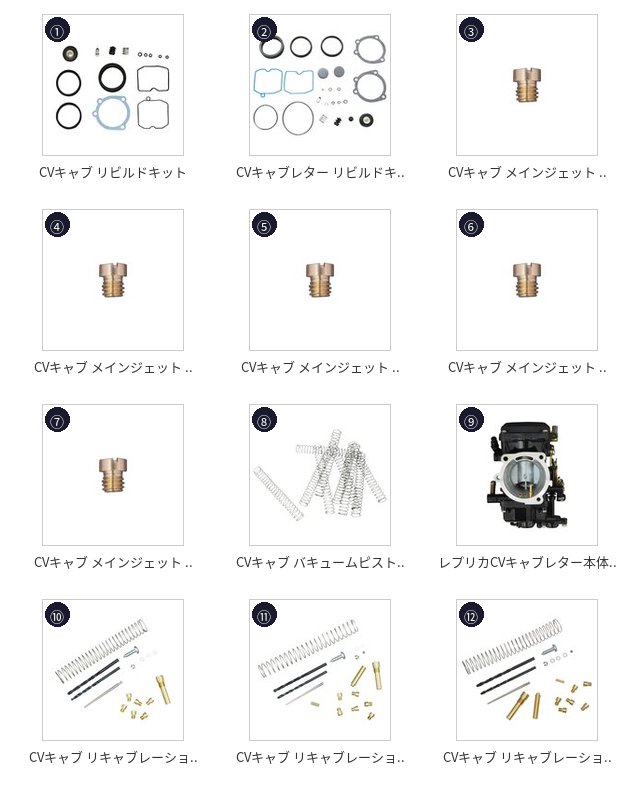 ①
CVキャブ リビルドキット

②
CVキャブレター リビルドキ..

③
CVキャブ メインジェット ..

④
CVキャブ メインジェット ..

⑤
CVキャブ メインジェット ..

⑥
CVキャブ メインジェット ..

⑦
CVキャブ メインジェット ..

⑧
CVキャブ バキュームピスト..

⑨
レプリカCVキャブレター本体..

⑩
CVキャブ リキャブレーショ..

⑪
CVキャブ リキャブレーショ..

⑫
CVキャブ リキャブレーショ..