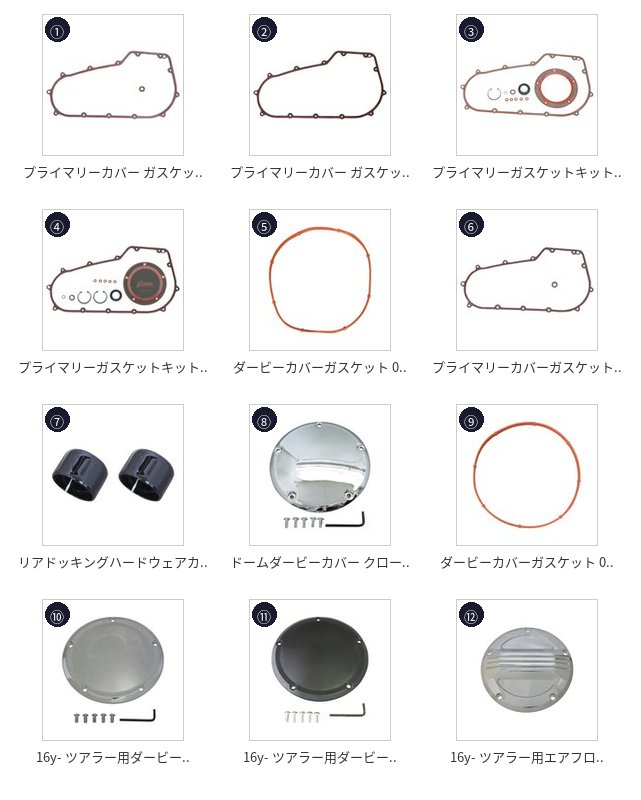 ①
プライマリーカバー ガスケッ..

②
プライマリーカバー ガスケッ..

③
プライマリーガスケットキット..

④
プライマリーガスケットキット..

⑤
ダービーカバーガスケット 0..

⑥
プライマリーカバーガスケット..

⑦
リアドッキングハードウェアカ..

⑧
ドームダービーカバー クロー..

⑨
ダービーカバーガスケット 0..

⑩
16y- ツアラー用ダービー..

⑪
16y- ツアラー用ダービー..

⑫
16y- ツアラー用エアフロ..