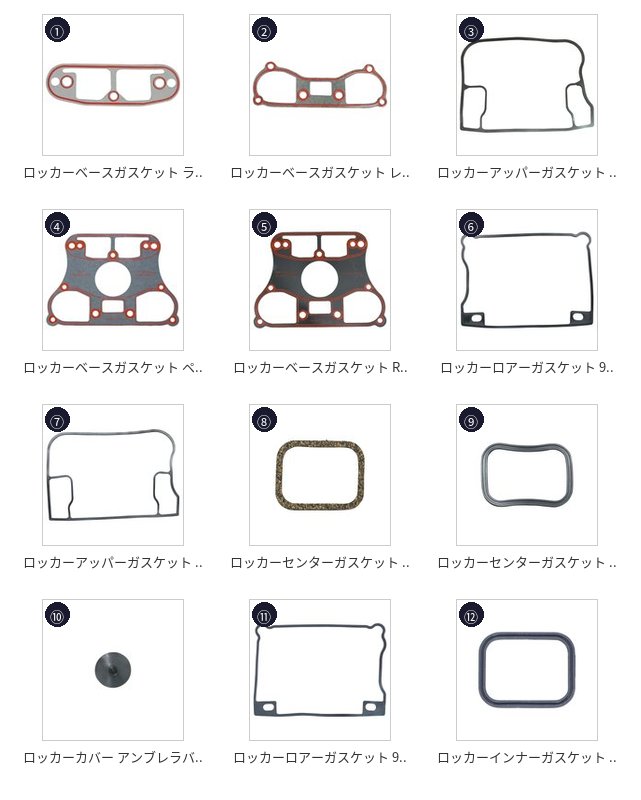 ①
ロッカーベースガスケット ラ..

②
ロッカーベースガスケット レ..

③
ロッカーアッパーガスケット ..

④
ロッカーベースガスケット ペ..

⑤
ロッカーベースガスケット R..

⑥
ロッカーロアーガスケット 9..

⑦
ロッカーアッパーガスケット ..

⑧
ロッカーセンターガスケット ..

⑨
ロッカーセンターガスケット ..

⑩
ロッカーカバー アンブレラバ..

⑪
ロッカーロアーガスケット 9..

⑫
ロッカーインナーガスケット ..