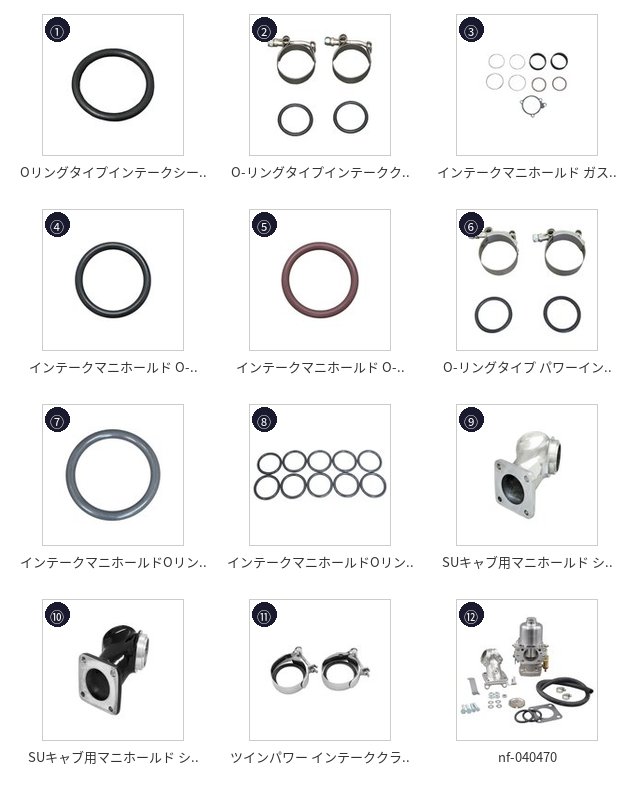 ①
Oリングタイプインテークシー..

②
O-リングタイプインテークク..

③
インテークマニホールド ガス..

④
インテークマニホールド O-..

⑤
インテークマニホールド O-..

⑥
O-リングタイプ パワーイン..

⑦
インテークマニホールドOリン..

⑧
インテークマニホールドOリン..

⑨
SUキャブ用マニホールド シ..

⑩
SUキャブ用マニホールド シ..

⑪
ツインパワー インテーククラ..

⑫
nf-040470