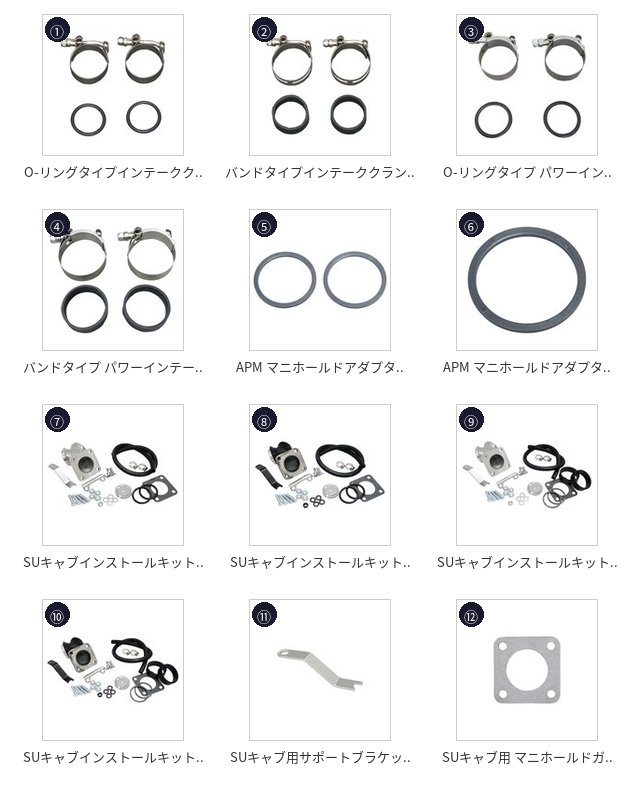 ①
O-リングタイプインテークク..

②
バンドタイプインテーククラン..

③
O-リングタイプ パワーイン..

④
バンドタイプ パワーインテー..

⑤
APM マニホールドアダプタ..

⑥
APM マニホールドアダプタ..

⑦
SUキャブインストールキット..

⑧
SUキャブインストールキット..

⑨
SUキャブインストールキット..

⑩
SUキャブインストールキット..

⑪
SUキャブ用サポートブラケッ..

⑫
SUキャブ用 マニホールドガ..