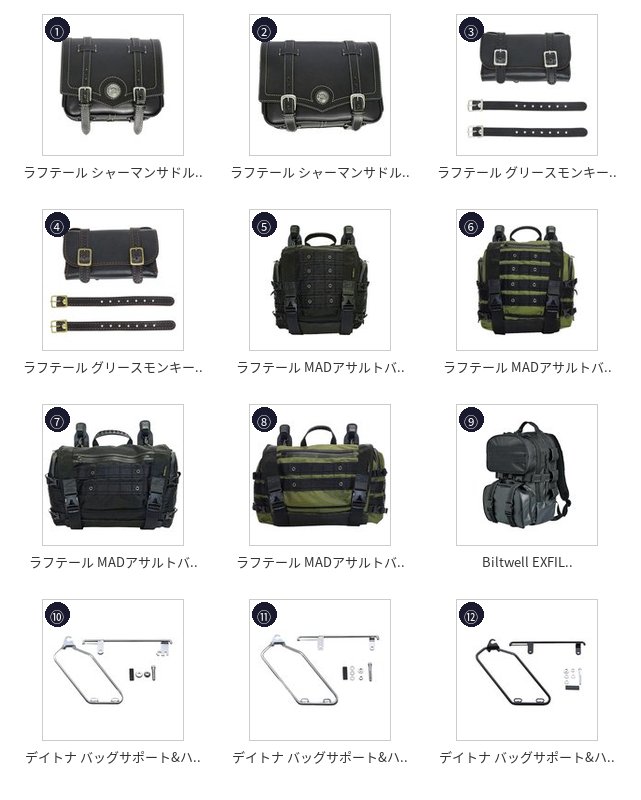 ①
ラフテール シャーマンサドル..

②
ラフテール シャーマンサドル..

③
ラフテール グリースモンキー..

④
ラフテール グリースモンキー..

⑤
ラフテール MADアサルトバ..

⑥
ラフテール MADアサルトバ..

⑦
ラフテール MADアサルトバ..

⑧
ラフテール MADアサルトバ..

⑨
Biltwell EXFIL..

⑩
デイトナ バッグサポート&ハ..

⑪
デイトナ バッグサポート&ハ..

⑫
デイトナ バッグサポート&ハ..