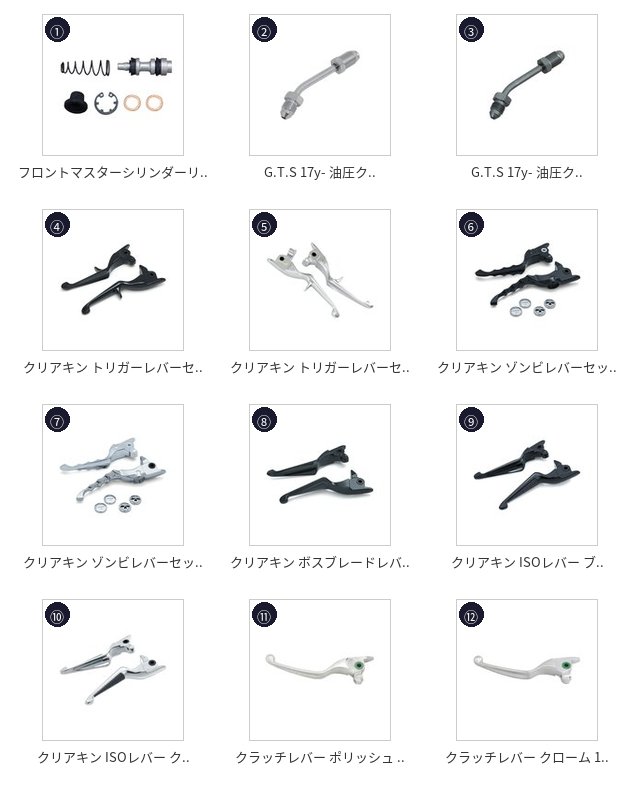 ①
フロントマスターシリンダーリ..

②
G.T.S 17y- 油圧ク..

③
G.T.S 17y- 油圧ク..

④
クリアキン トリガーレバーセ..

⑤
クリアキン トリガーレバーセ..

⑥
クリアキン ゾンビレバーセッ..

⑦
クリアキン ゾンビレバーセッ..

⑧
クリアキン ボスブレードレバ..

⑨
クリアキン ISOレバー ブ..

⑩
クリアキン ISOレバー ク..

⑪
クラッチレバー ポリッシュ ..

⑫
クラッチレバー クローム 1..