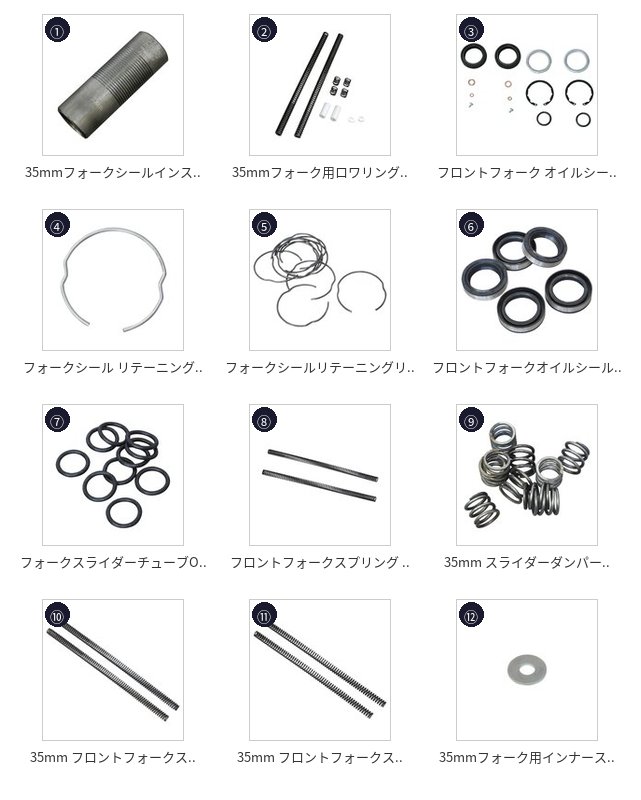 ①
35mmフォークシールインス..

②
35mmフォーク用ロワリング..

③
フロントフォーク オイルシー..

④
フォークシール リテーニング..

⑤
フォークシールリテーニングリ..

⑥
フロントフォークオイルシール..

⑦
フォークスライダーチューブO..

⑧
フロントフォークスプリング ..

⑨
35mm スライダーダンパー..

⑩
35mm フロントフォークス..

⑪
35mm フロントフォークス..

⑫
35mmフォーク用インナース..