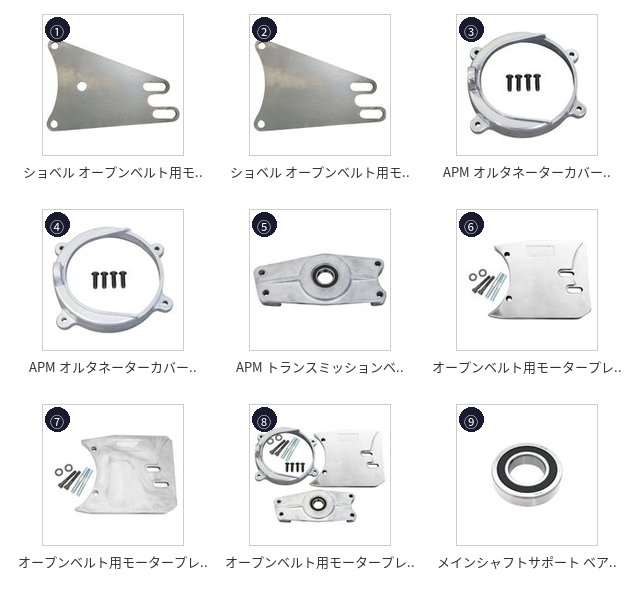 ①
ショベル オープンベルト用モ..

②
ショベル オープンベルト用モ..

③
APM オルタネーターカバー..

④
APM オルタネーターカバー..

⑤
APM トランスミッションベ..

⑥
オープンベルト用モータープレ..

⑦
オープンベルト用モータープレ..

⑧
オープンベルト用モータープレ..

⑨
メインシャフトサポート ベア..