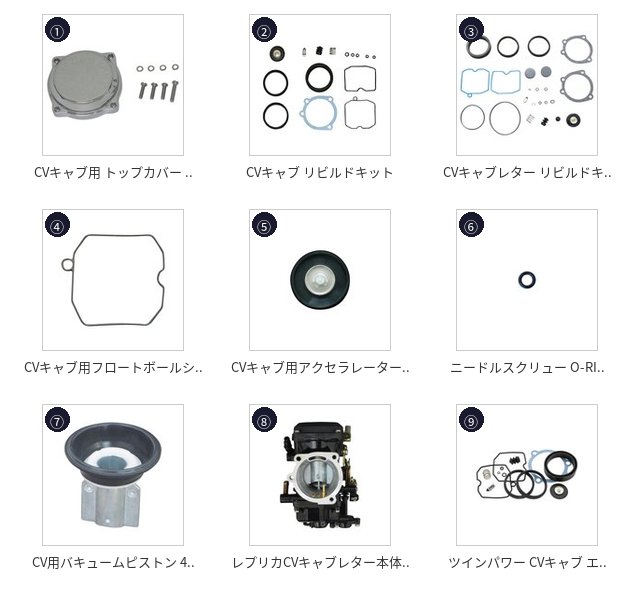 ①
CVキャブ用 トップカバー ..

②
CVキャブ リビルドキット

③
CVキャブレター リビルドキ..

④
CVキャブ用フロートボールシ..

⑤
CVキャブ用アクセラレーター..

⑥
ニードルスクリュー O-RI..

⑦
CV用バキュームピストン 4..

⑧
レプリカCVキャブレター本体..

⑨
ツインパワー CVキャブ エ..