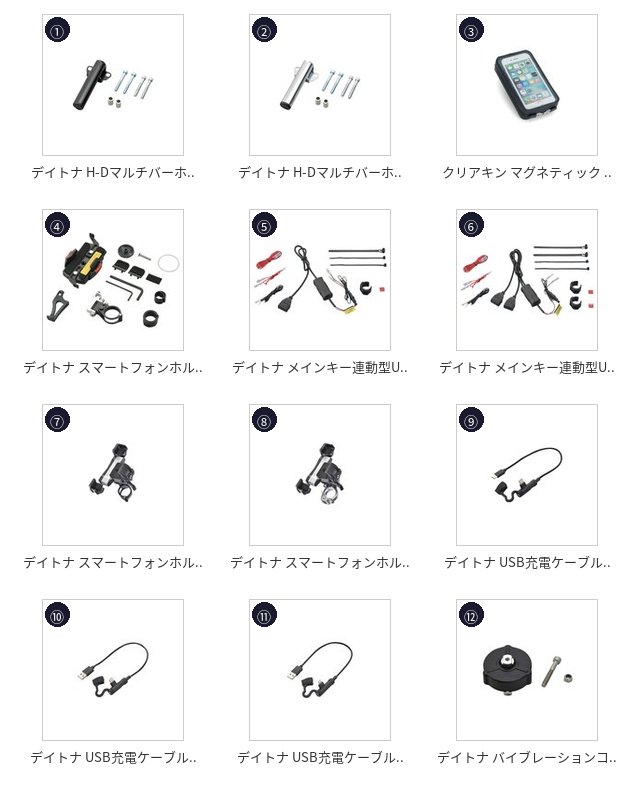 ①
デイトナ H-Dマルチバーホ..

②
デイトナ H-Dマルチバーホ..

③
クリアキン マグネティック ..

④
デイトナ スマートフォンホル..

⑤
デイトナ メインキー連動型U..

⑥
デイトナ メインキー連動型U..

⑦
デイトナ スマートフォンホル..

⑧
デイトナ スマートフォンホル..

⑨
デイトナ USB充電ケーブル..

⑩
デイトナ USB充電ケーブル..

⑪
デイトナ USB充電ケーブル..

⑫
デイトナ バイブレーションコ..