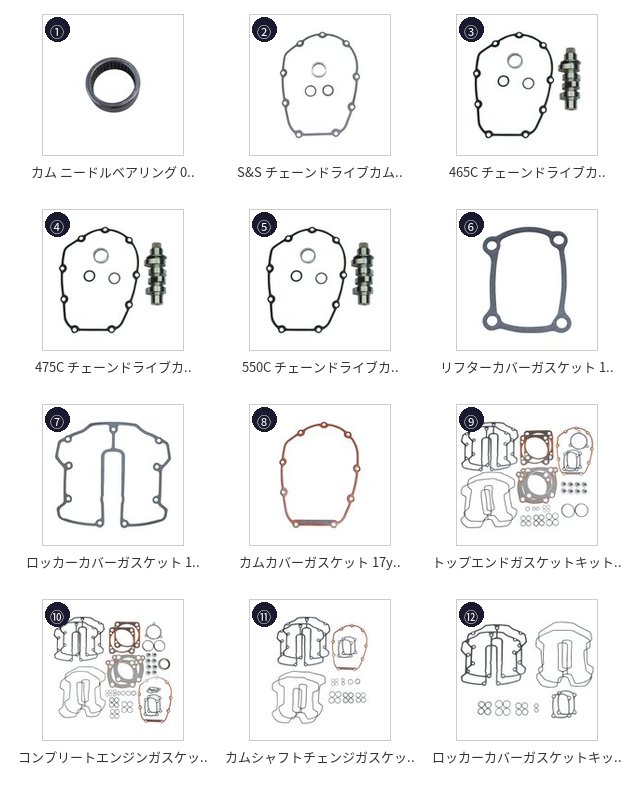 ①
カム ニードルベアリング 0..

②
S&S チェーンドライブカム..

③
465C チェーンドライブカ..

④
475C チェーンドライブカ..

⑤
550C チェーンドライブカ..

⑥
リフターカバーガスケット 1..

⑦
ロッカーカバーガスケット 1..

⑧
カムカバーガスケット 17y..

⑨
トップエンドガスケットキット..

⑩
コンプリートエンジンガスケッ..

⑪
カムシャフトチェンジガスケッ..

⑫
ロッカーカバーガスケットキッ..