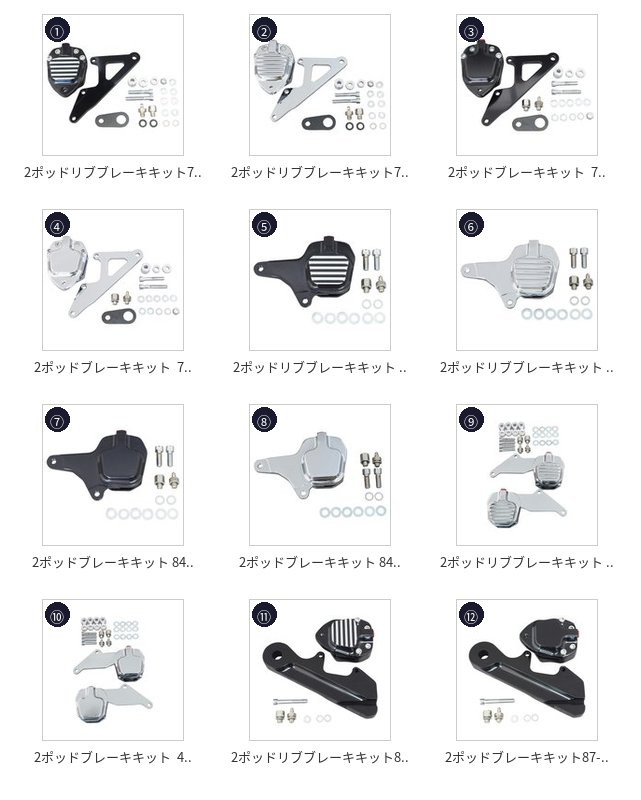 ①
2ポッドリブブレーキキット7..

②
2ポッドリブブレーキキット7..

③
2ポッドブレーキキット 7..

④
2ポッドブレーキキット 7..

⑤
2ポッドリブブレーキキット ..

⑥
2ポッドリブブレーキキット ..

⑦
2ポッドブレーキキット 84..

⑧
2ポッドブレーキキット 84..

⑨
2ポッドリブブレーキキット ..

⑩
2ポッドブレーキキット 4..

⑪
2ポッドリブブレーキキット8..

⑫
2ポッドブレーキキット87-..