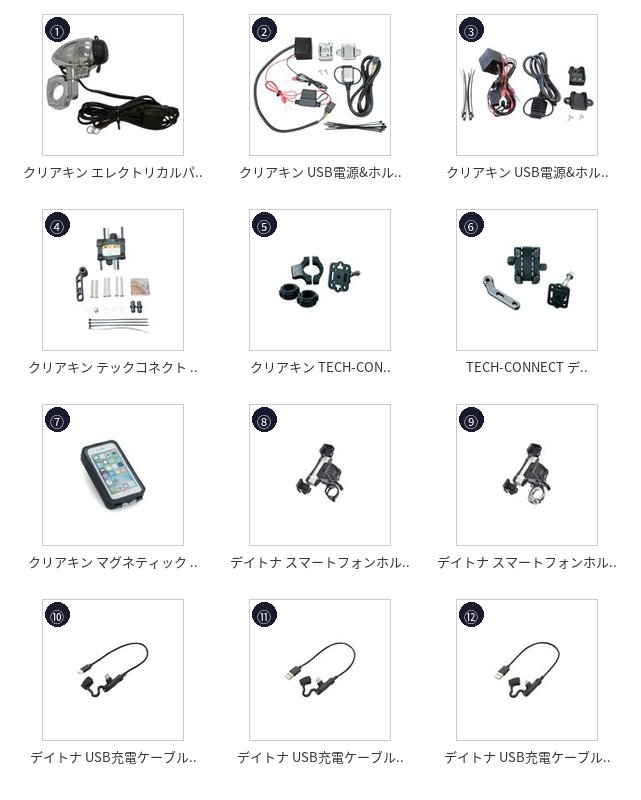 ①

クリアキン エレクトリカルパ..

②

クリアキン USB電源&ホル..

③

クリアキン USB電源&ホル..

④

クリアキン テックコネクト ..

⑤

クリアキン TECH-CON..

⑥

TECH-CONNECT デ..

⑦

クリアキン マグネティック ..

⑧

デイトナ スマートフォンホル..

⑨

デイトナ スマートフォンホル..

⑩

デイトナ USB充電ケーブル..

⑪

デイトナ USB充電ケーブル..

⑫

デイトナ USB充電ケーブル..