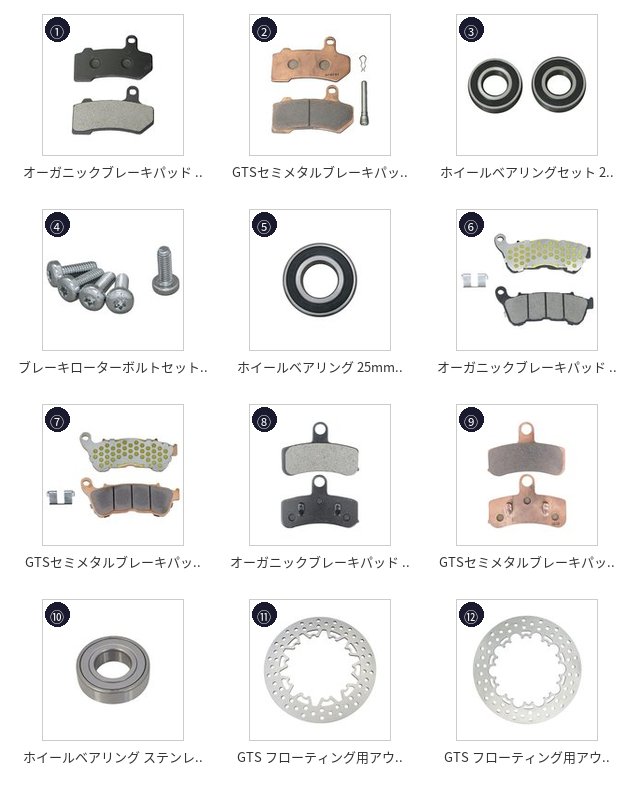 ①
オーガニックブレーキパッド ..

②
GTSセミメタルブレーキパッ..

③
ホイールベアリングセット 2..

④
ブレーキローターボルトセット..

⑤
ホイールベアリング 25mm..

⑥
オーガニックブレーキパッド ..

⑦
GTSセミメタルブレーキパッ..

⑧
オーガニックブレーキパッド ..

⑨
GTSセミメタルブレーキパッ..

⑩
ホイールベアリング ステンレ..

⑪
GTS フローティング用アウ..

⑫
GTS フローティング用アウ..