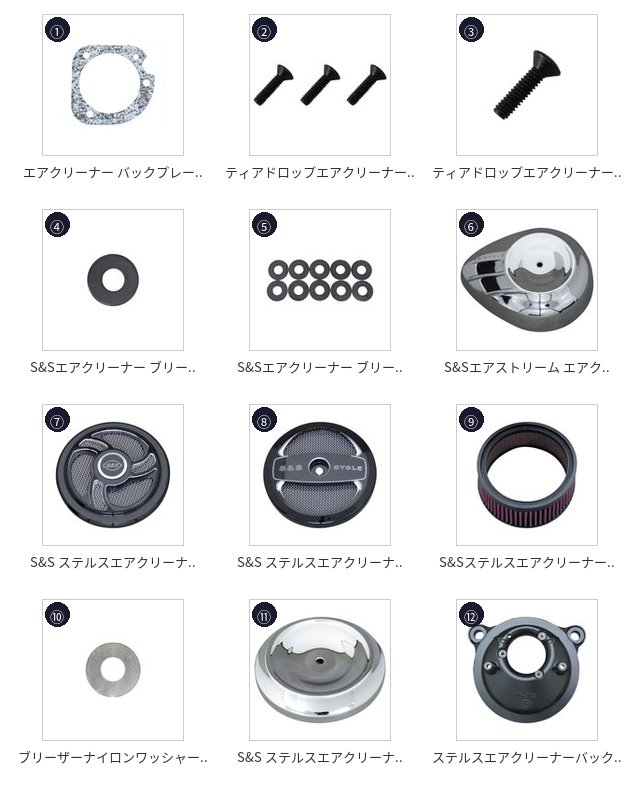 ①
エアクリーナー バックプレー..

②
ティアドロップエアクリーナー..

③
ティアドロップエアクリーナー..

④
S&Sエアクリーナー ブリー..

⑤
S&Sエアクリーナー ブリー..

⑥
S&Sエアストリーム エアク..

⑦
S&S ステルスエアクリーナ..

⑧
S&S CYCLE
S&S ステルスエアクリーナ..

⑨
S&Sステルスエアクリーナー..

⑩
ブリーザーナイロンワッシャー..

⑪
S&S ステルスエアクリーナ..

⑫
ステルスエアクリーナーバック..