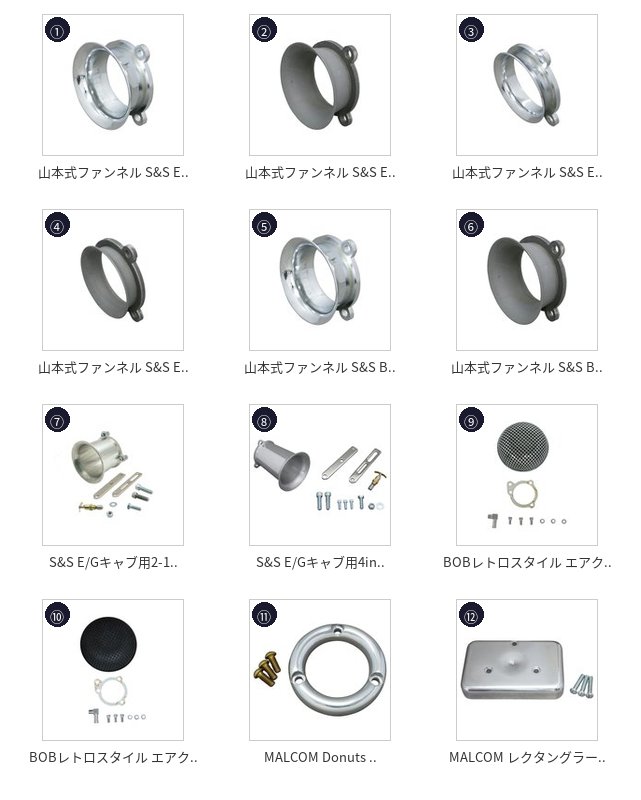 ①
山本式ファンネル S&S E..

②
山本式ファンネル S&S E..

③
山本式ファンネル S&S E..

④
山本式ファンネル S&S E..

⑤
山本式ファンネル S&S B..

⑥
山本式ファンネル S&S B..

⑦
S&S E/Gキャブ用2-1..

⑧
S&S E/Gキャブ用4in..

⑨
BOBレトロスタイル エアク..

⑩
BOBレトロスタイル エアク..

⑪
MALCOM Donuts ..

⑫
MALCOM レクタングラー..