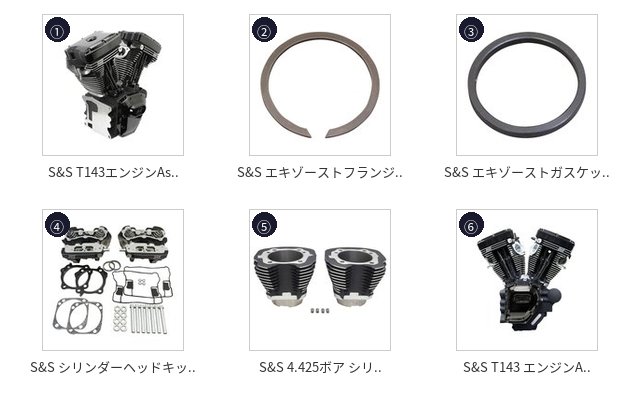 ①

S&S T143エンジンAs..

②

S&S エキゾーストフランジ..

③

S&S エキゾーストガスケッ..

④

S&S シリンダーヘッドキッ..

⑤

S&S 4.425ボア シリ..

⑥

S&S T143 エンジンA..