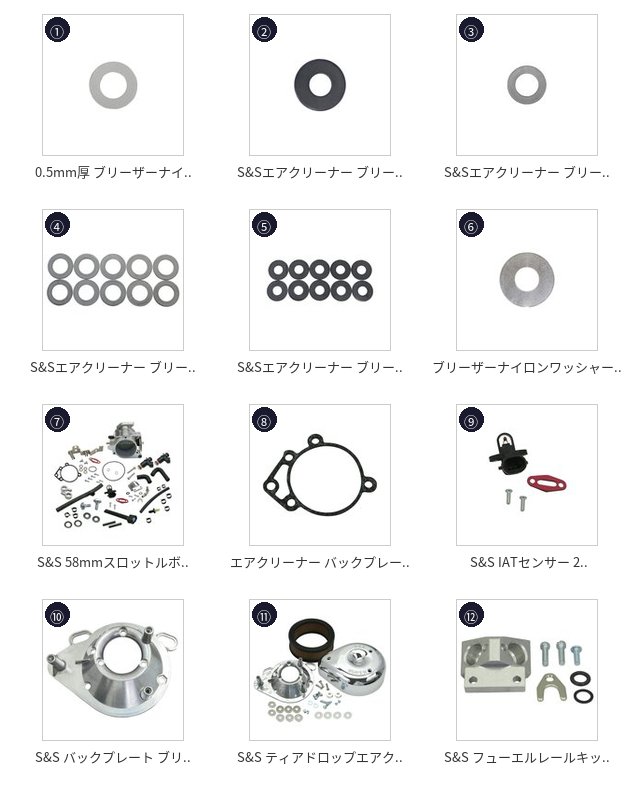 ①

0.5mm厚 ブリーザーナイ..

②

S&Sエアクリーナー ブリー..

③

S&Sエアクリーナー ブリー..

④

S&Sエアクリーナー ブリー..

⑤

S&Sエアクリーナー ブリー..

⑥

ブリーザーナイロンワッシャー..

⑦

S&S 58mmスロットルボ..

⑧

エアクリーナー バックプレー..

⑨

S&S IATセンサー 2..

⑩

S&S バックプレート ブリ..

⑪

S&S ティアドロップエアク..

⑫

S&S フューエルレールキッ..