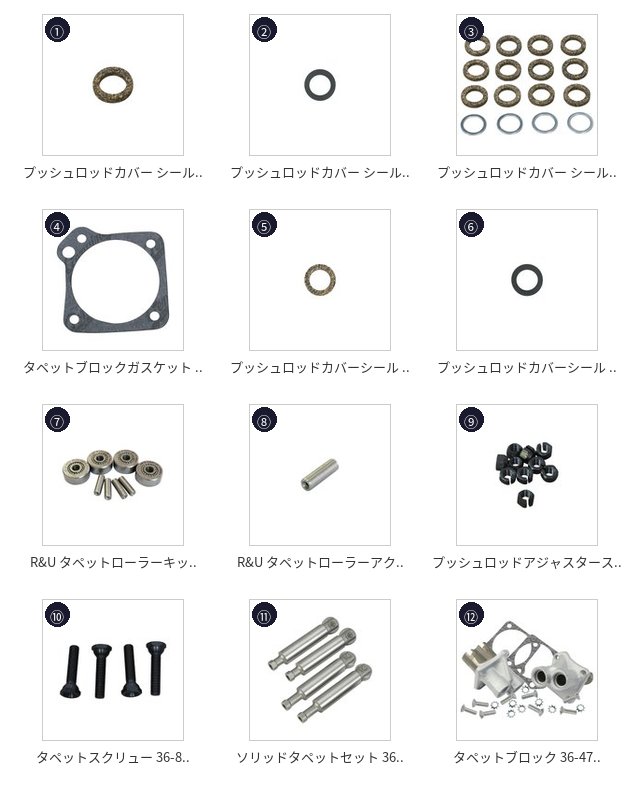 ①
プッシュロッドカバー シール..

②
プッシュロッドカバー シール..

③
プッシュロッドカバー シール..

④
タペットブロックガスケット ..

⑤
プッシュロッドカバーシール ..

⑥
プッシュロッドカバーシール ..

⑦
R&U タペットローラーキッ..

⑧
R&U タペットローラーアク..

⑨
プッシュロッドアジャスタース..

⑩
タペットスクリュー 36-8..

⑪
ソリッドタペットセット 36..

⑫
タペットブロック 36-47..