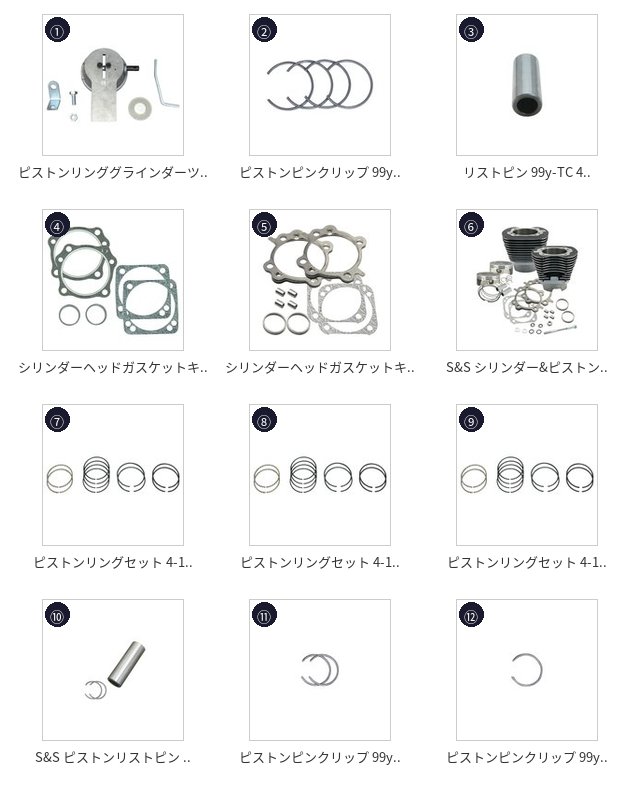 ①
ピストンリンググラインダーツ..

②
ピストンピンクリップ 99y..

③
リストピン 99y-TC 4..

④
シリンダーヘッドガスケットキ..

⑤
シリンダーヘッドガスケットキ..

⑥
S&S シリンダー&ピストン..

⑦
ピストンリングセット 4-1..

⑧
ピストンリングセット 4-1..

⑨
ピストンリングセット 4-1..

⑩
S&S ピストンリストピン ..

⑪
ピストンピンクリップ 99y..

⑫
ピストンピンクリップ 99y..