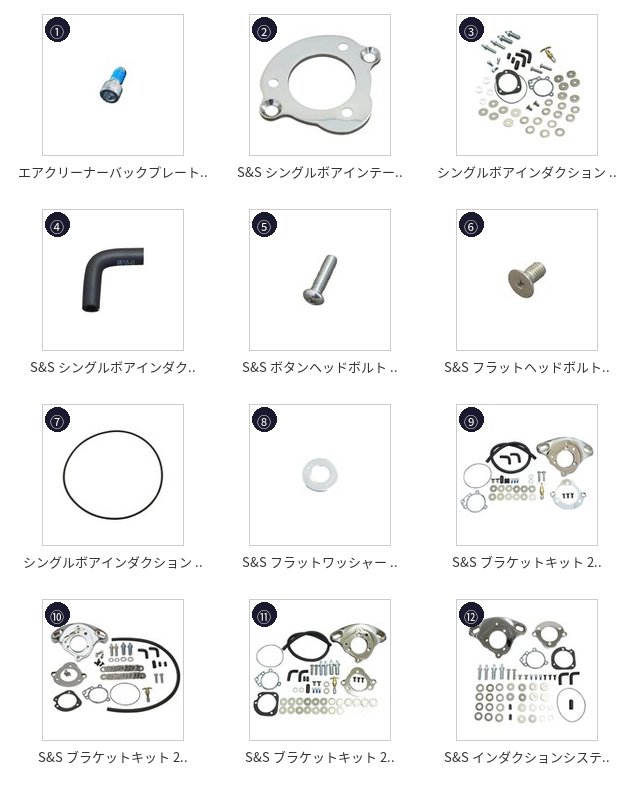 ①

エアクリーナーバックプレート..

②

S&S シングルボアインテー..

③

シングルボアインダクション ..

④

S&S シングルボアインダク..

⑤

S&S ボタンヘッドボルト ..

⑥

S&S フラットヘッドボルト..

⑦

シングルボアインダクション ..

⑧

S&S フラットワッシャー ..

⑨

S&S ブラケットキット 2..

⑩

S&S ブラケットキット 2..

⑪

S&S ブラケットキット 2..

⑫

S&S インダクションシステ..