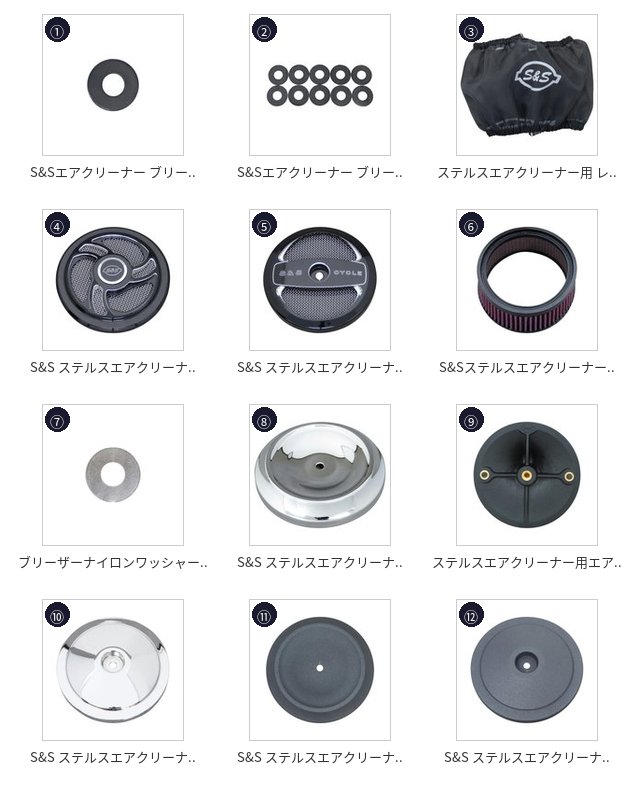 ①
S&Sエアクリーナー ブリー..

②
S&Sエアクリーナー ブリー..

③
S&S
ステルスエアクリーナー用 レ..

④
S&S ステルスエアクリーナ..

⑤
S&S CYCLE
S&S ステルスエアクリーナ..

⑥
S&Sステルスエアクリーナー..

⑦
ブリーザーナイロンワッシャー..

⑧
S&S ステルスエアクリーナ..

⑨
ステルスエアクリーナー用エア..

⑩
S&S ステルスエアクリーナ..

⑪
S&S ステルスエアクリーナ..

⑫
S&S ステルスエアクリーナ..